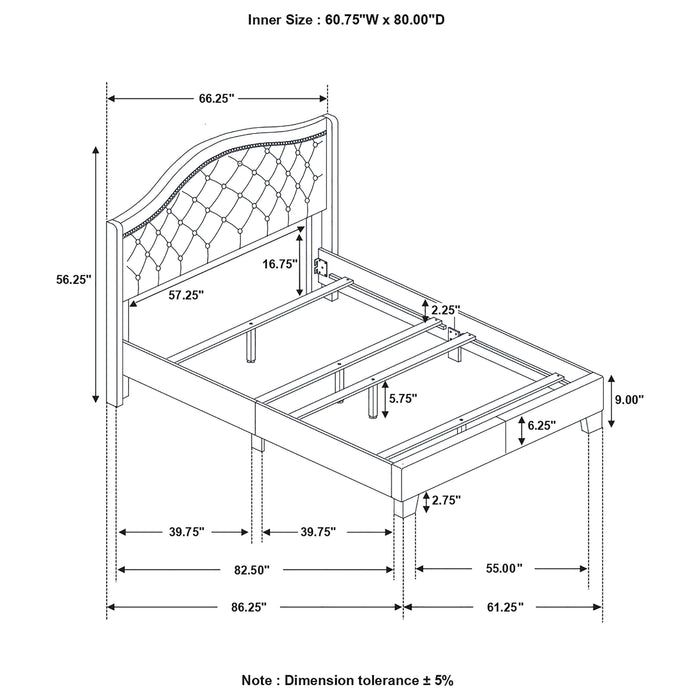 Inner Size : 60.75"W x 80.00"D

66.25"

56.25"

16.75"

57.25"

2.25"

5.75"

9.00"

6.25"

2.75"

39.75"

39.75"

82.50"

55.00"

86.25"

61.25"

Note : Dimension tolerance ± 5%